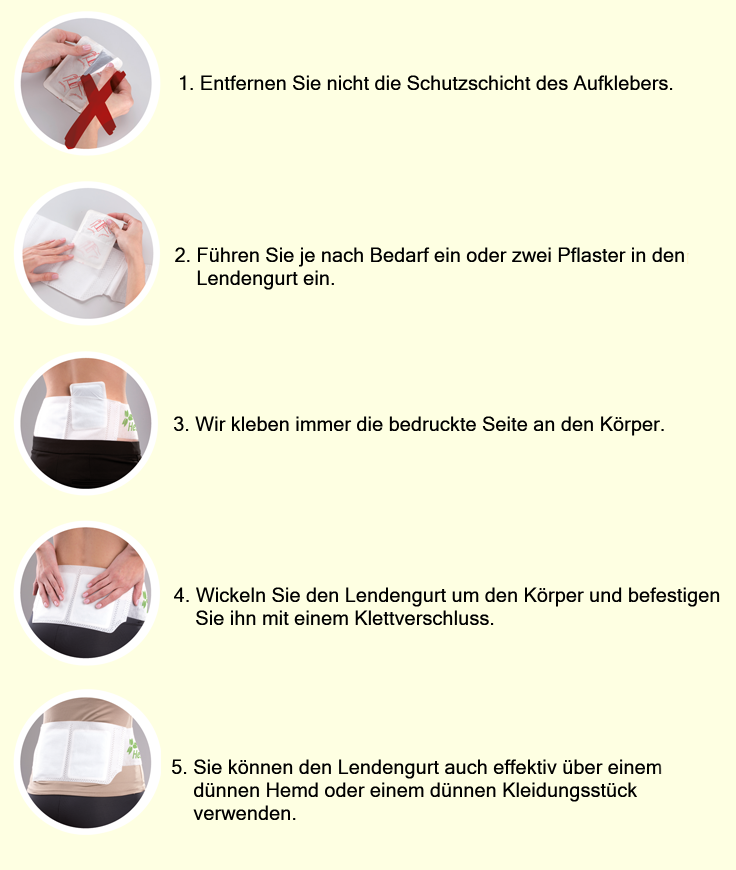 1. Entfernen Sie nicht die Schutzschicht des Aufklebers.

2. Führen Sie je nach Bedarf ein oder zwei Pflaster in den Lendengurt ein.

3. Wir kleben immer die bedruckte Seite an den Körper.

4. Wickeln Sie den Lendengurt um den Körper und befestigen Sie ihn mit einem Klettverschluss.

5. Sie können den Lendengurt auch effektiv über einem dünnen Hemd oder einem dünnen Kleidungsstück verwenden.